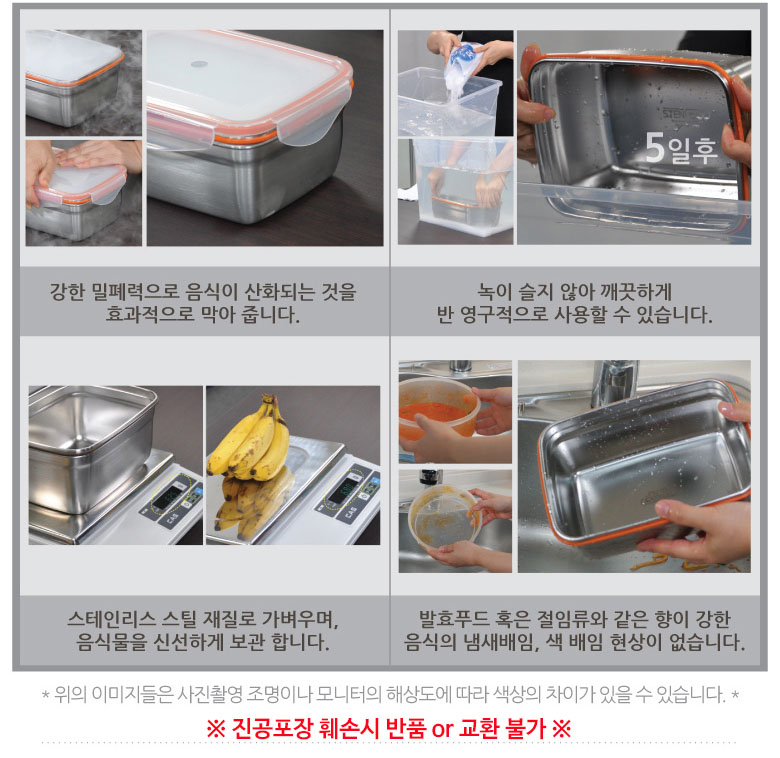 5일후

강한 밀폐력으로 음식이 산화되는 것을 효과적으로 막아 줍니다.

녹이 슬지 않아 깨끗하게 반 영구적으로 사용할 수 있습니다.

CAS

CAS

스테인리스 스틸 재질로 가벼우며, 음식물을 신선하게 보관 합니다.

발효푸드 혹은 절임류와 같은 향이 강한 음식의 냄새배임, 색 배임 현상이 없습니다.

* 위의 이미지들은 사진촬영 조명이나 모니터의 해상도에 따라 색상의 차이가 있을 수 있습니다. *

※ 진공포장 훼손시 반품 or 교환 불가 ※